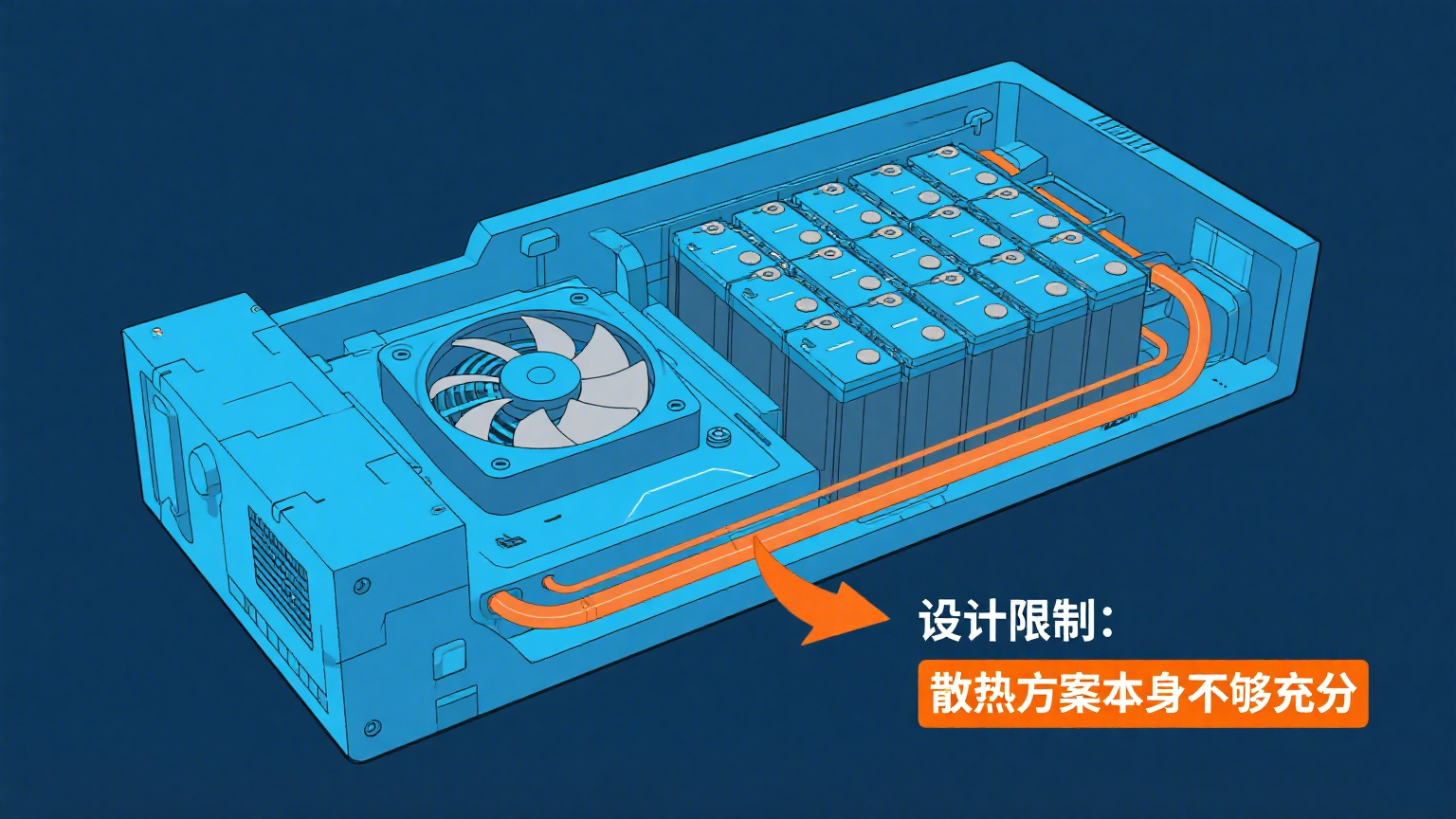 设计限制:
散热方案本身不够充分